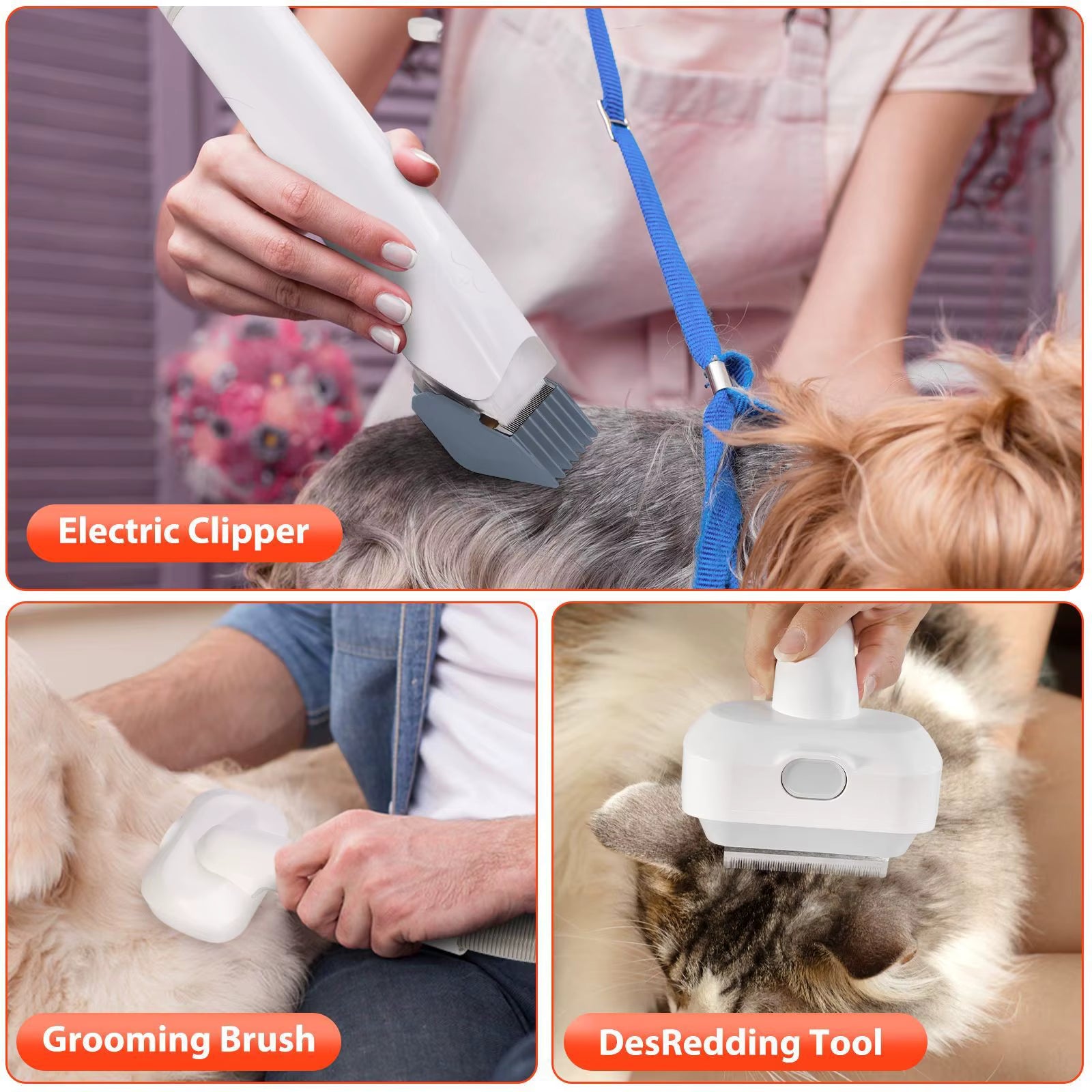 Electric Clipper

Grooming Brush

DesRedding Tool